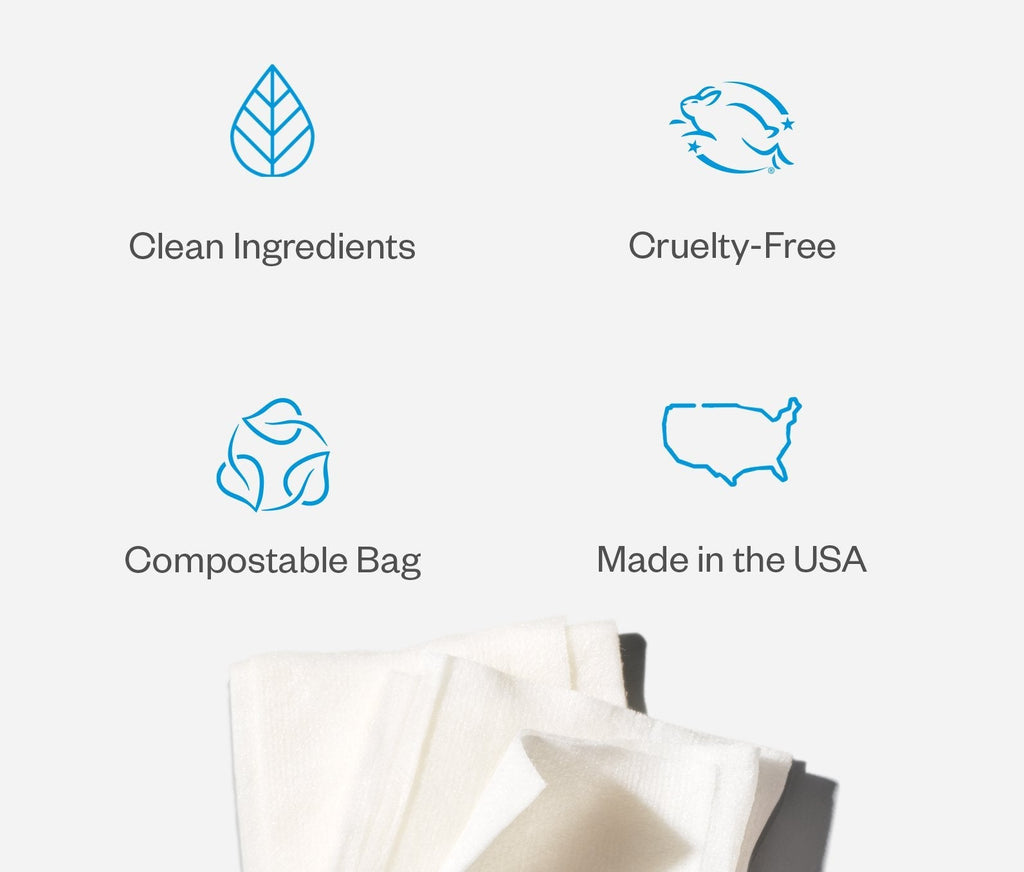 Clean Ingredients

Cruelty-Free

Compostable Bag

Made in the USA