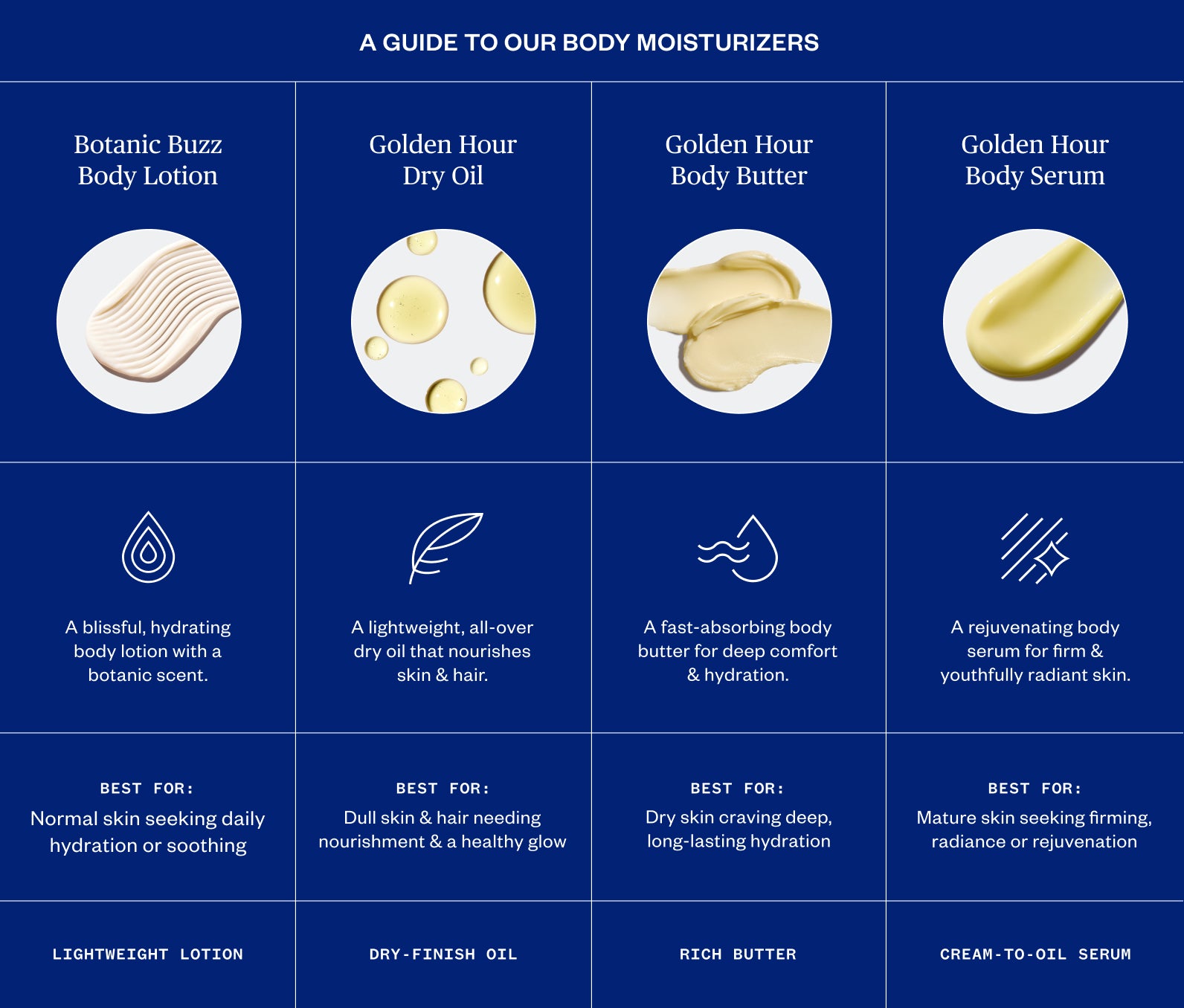 A GUIDE TO OUR BODY MOISTURIZERS

| Botanic Buzz Body Lotion | Golden Hour Dry Oil | Golden Hour Body Butter | Golden Hour Body Serum |
|---|---|---|---|
| A blissful, hydrating body lotion with a botanic scent. | A lightweight, all-over dry oil that nourishes skin & hair. | A fast-absorbing body butter for deep comfort & hydration. | A rejuvenating body serum for firm & youthfully radiant skin. |
| BEST FOR: Normal skin seeking daily hydration or soothing | BEST FOR: Dull skin & hair needing nourishment & a healthy glow | BEST FOR: Dry skin craving deep, long-lasting hydration | BEST FOR: Mature skin seeking firming, radiance or rejuvenation |
| LIGHTWEIGHT LOTION | DRY-FINISH OIL | RICH BUTTER | CREAM-TO-OIL SERUM |