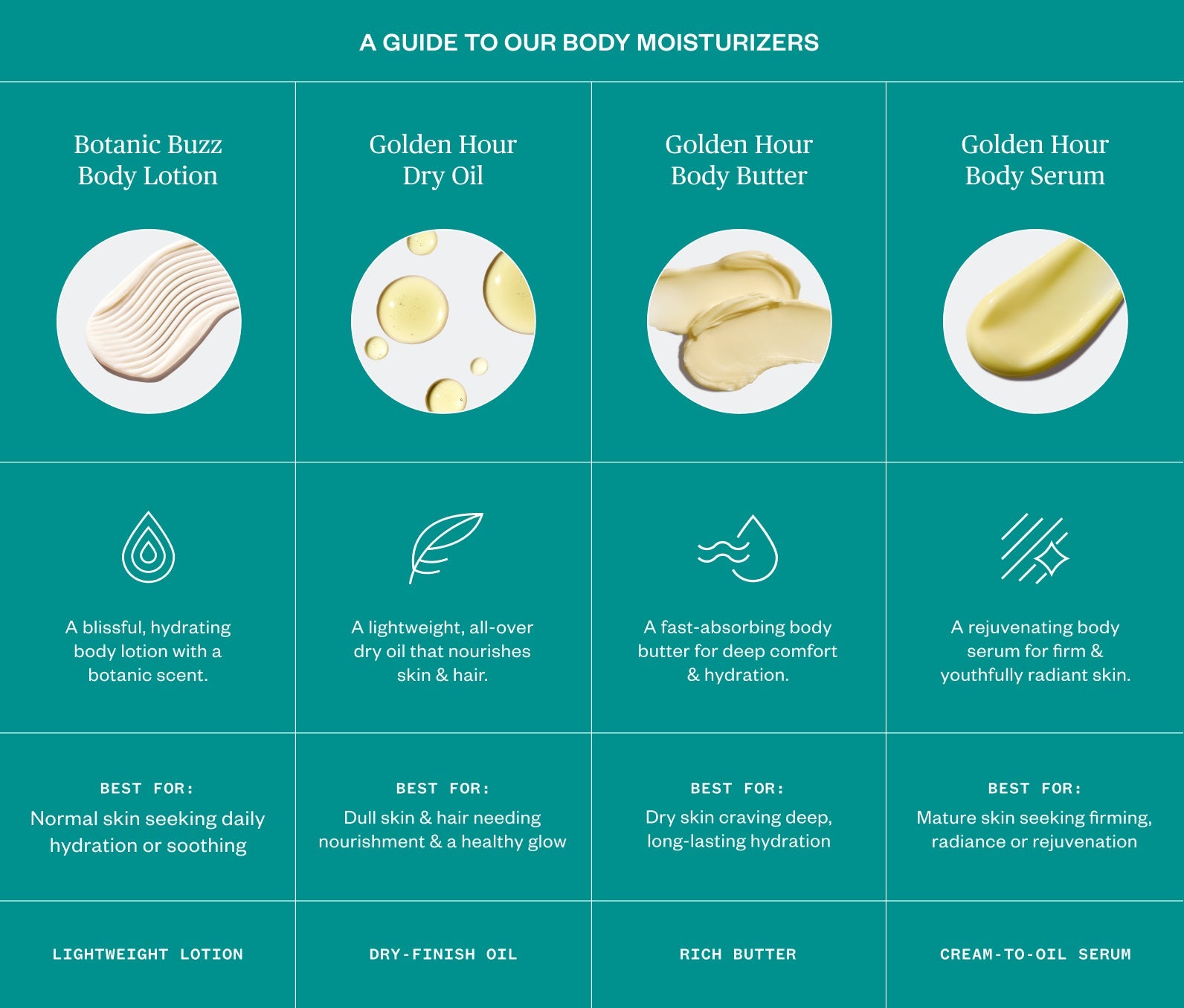 A GUIDE TO OUR BODY MOISTURIZERS

| Botanic Buzz Body Lotion | Golden Hour Dry Oil | Golden Hour Body Butter | Golden Hour Body Serum |
|---|---|---|---|
| A blissful, hydrating body lotion with a botanic scent. | A lightweight, all-over dry oil that nourishes skin & hair. | A fast-absorbing body butter for deep comfort & hydration. | A rejuvenating body serum for firm & youthfully radiant skin. |
| BEST FOR: Normal skin seeking daily hydration or soothing | BEST FOR: Dull skin & hair needing nourishment & a healthy glow | BEST FOR: Dry skin craving deep, long-lasting hydration | BEST FOR: Mature skin seeking firming, radiance or rejuvenation |
| LIGHTWEIGHT LOTION | DRY-FINISH OIL | RICH BUTTER | CREAM-TO-OIL SERUM |