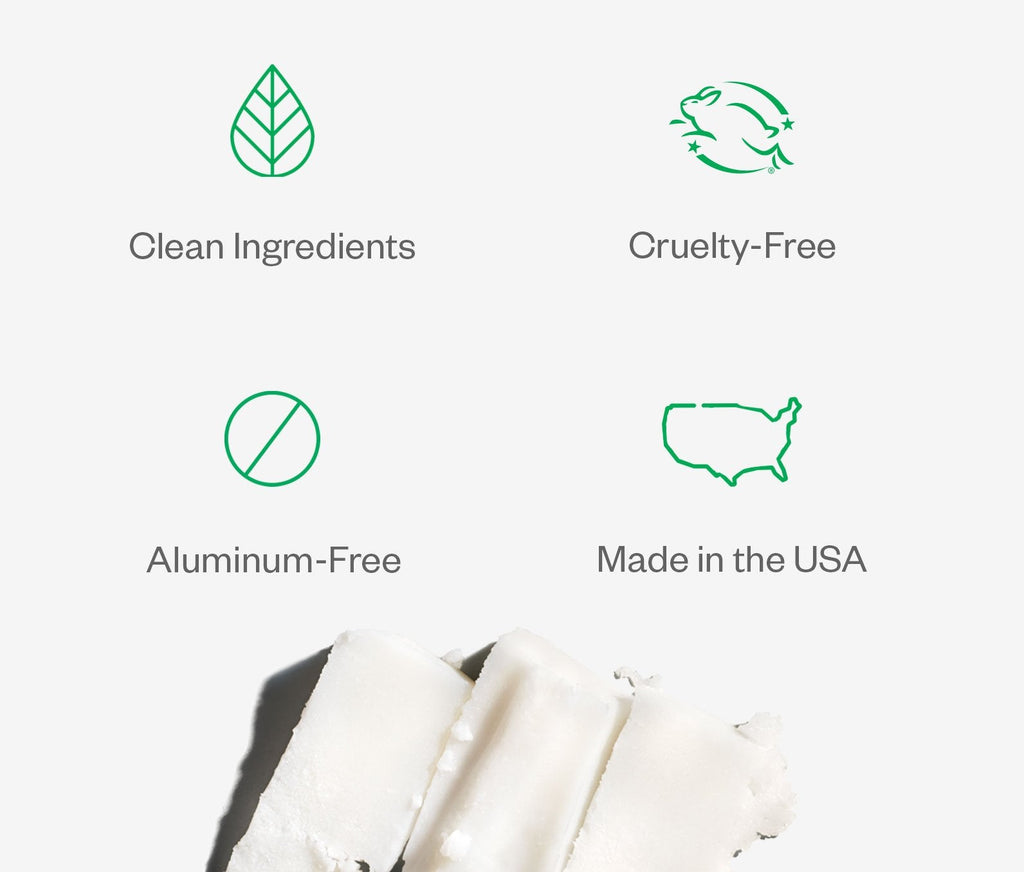 Clean Ingredients

Cruelty-Free

Aluminum-Free

Made in the USA