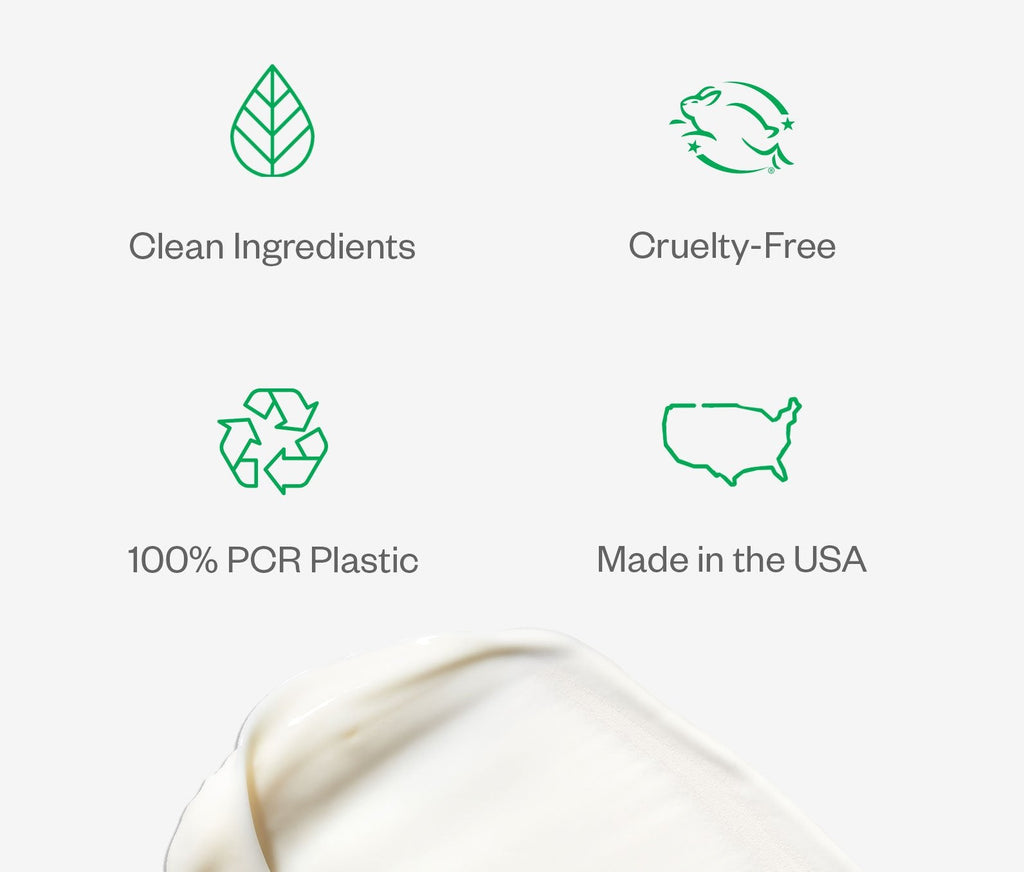 Clean Ingredients

Cruelty-Free

100% PCR Plastic

Made in the USA