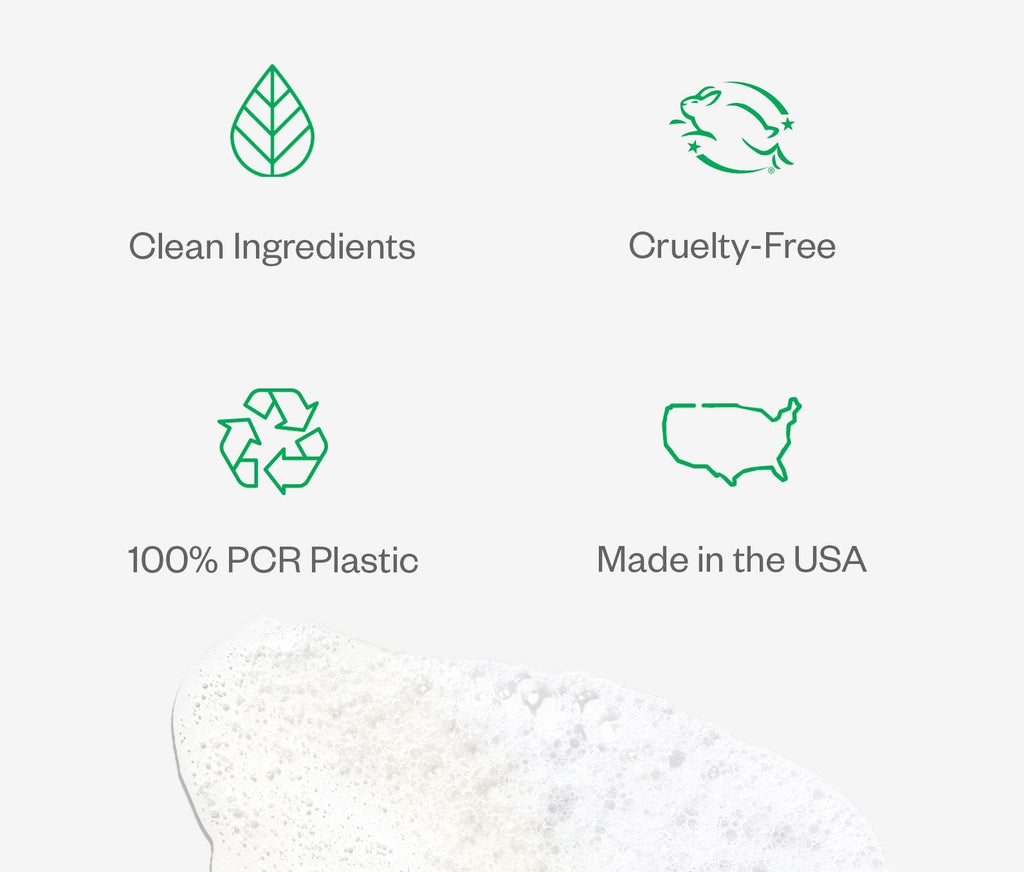 Clean Ingredients

Cruelty-Free

100% PCR Plastic

Made in the USA