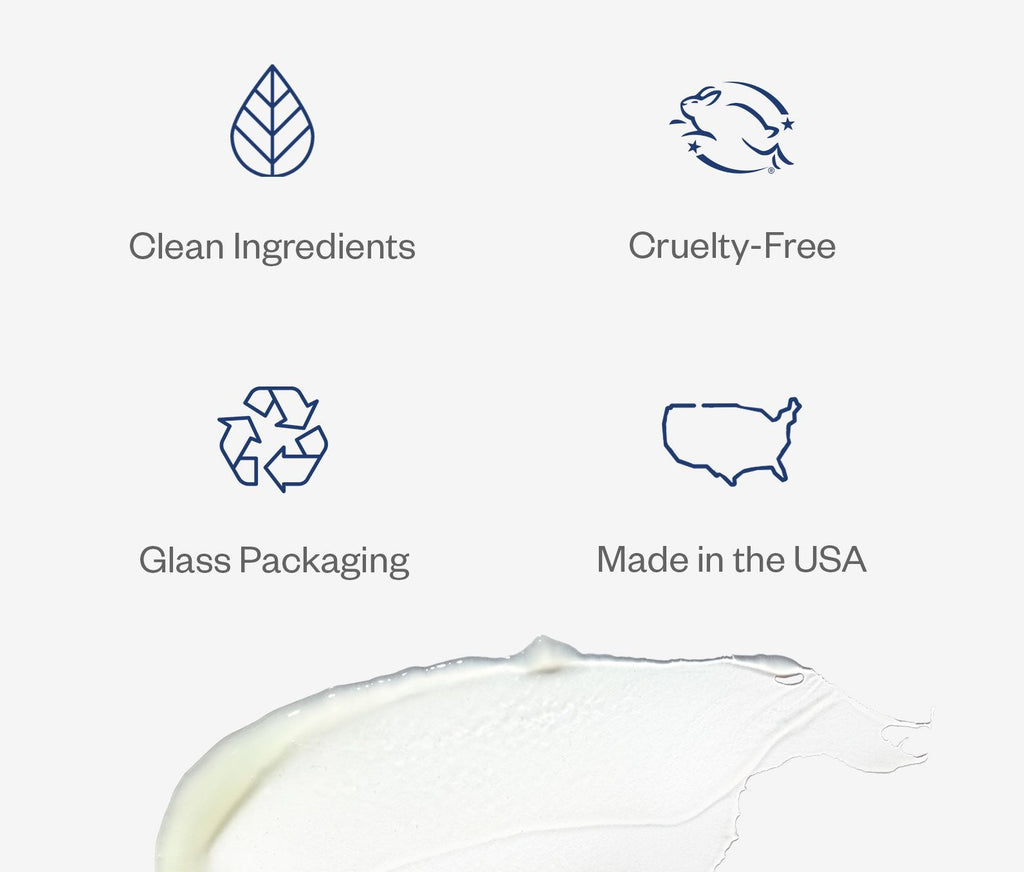 Clean Ingredients

Cruelty-Free

Glass Packaging

Made in the USA