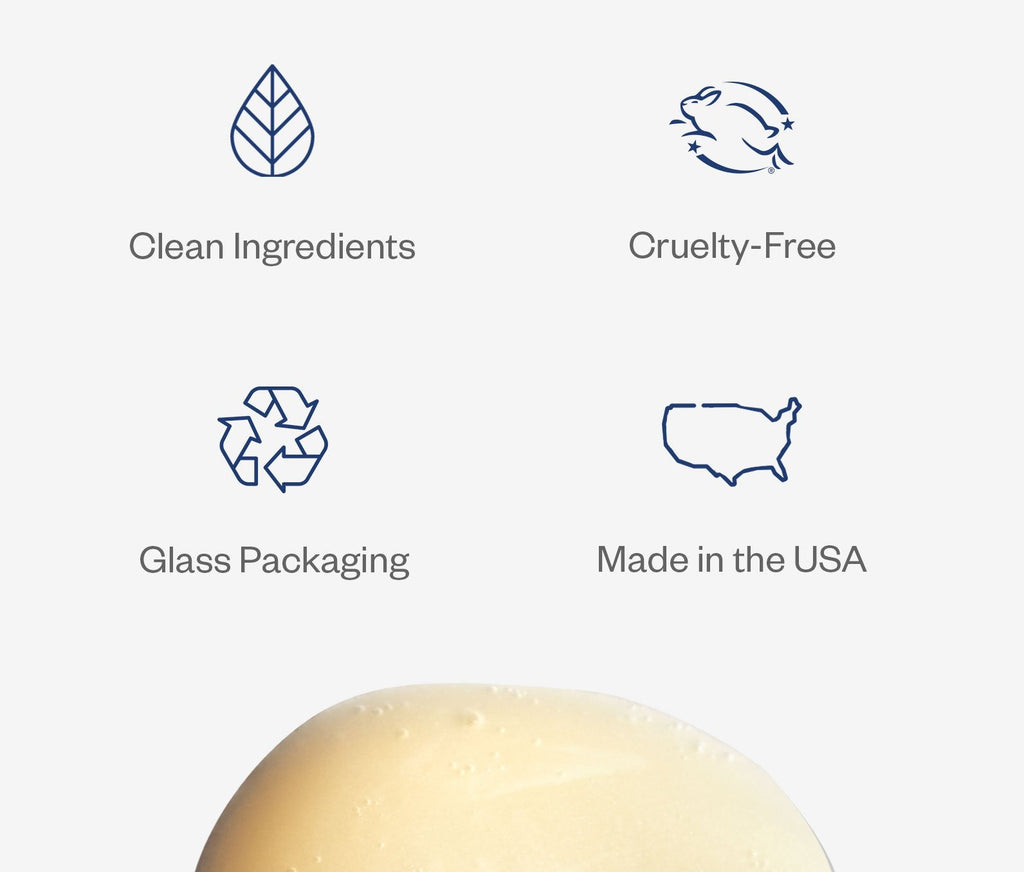 Clean Ingredients

Cruelty-Free

Glass Packaging

Made in the USA