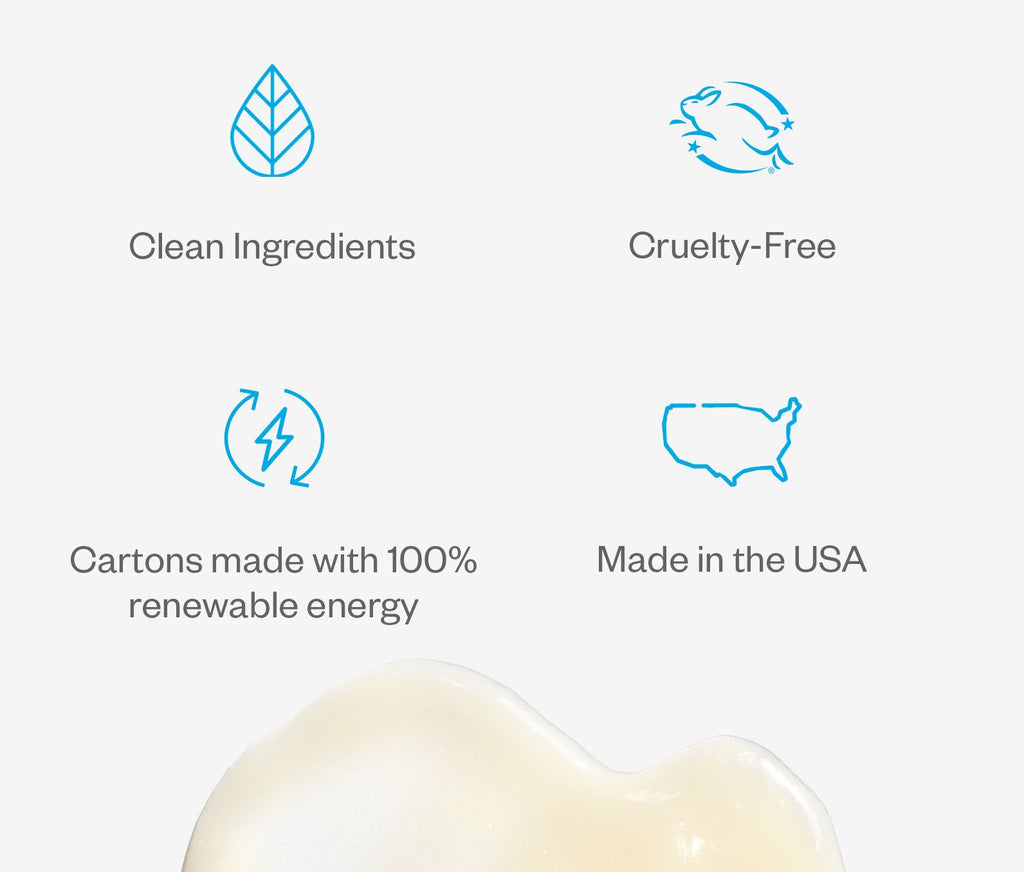 Clean Ingredients

Cruelty-Free

Cartons made with 100% renewable energy

Made in the USA