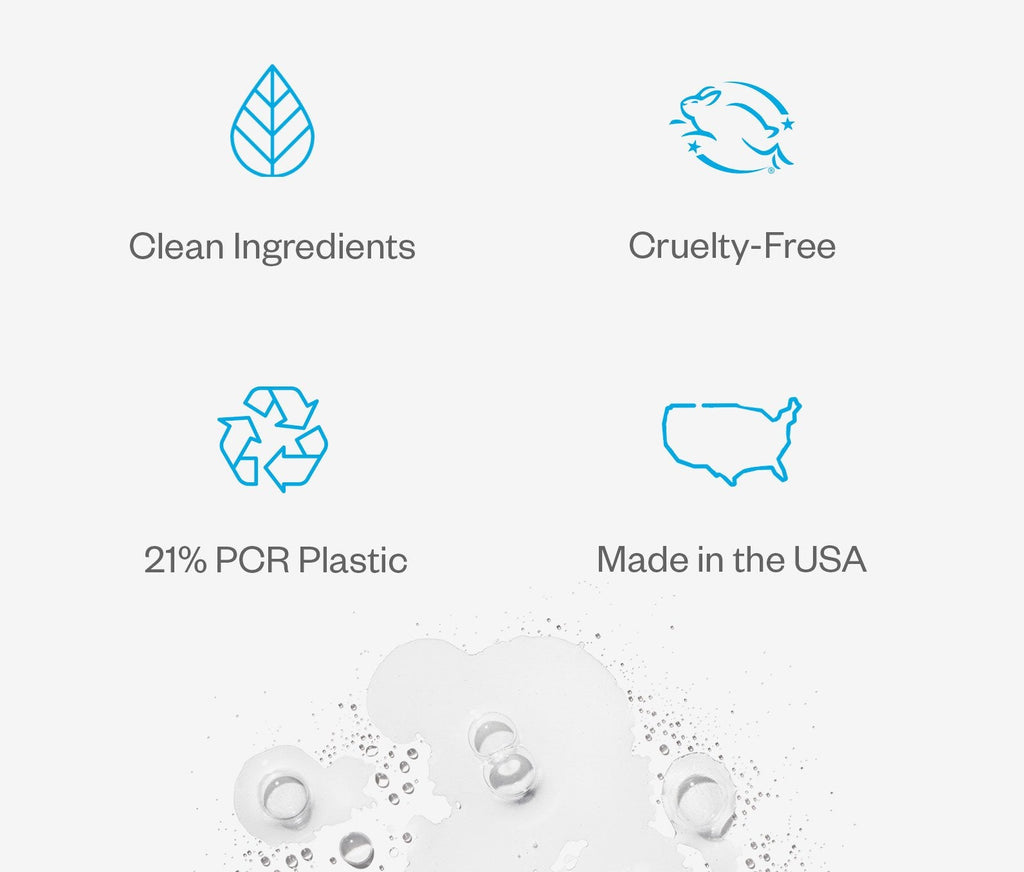 Clean Ingredients

Cruelty-Free

21% PCR Plastic

Made in the USA