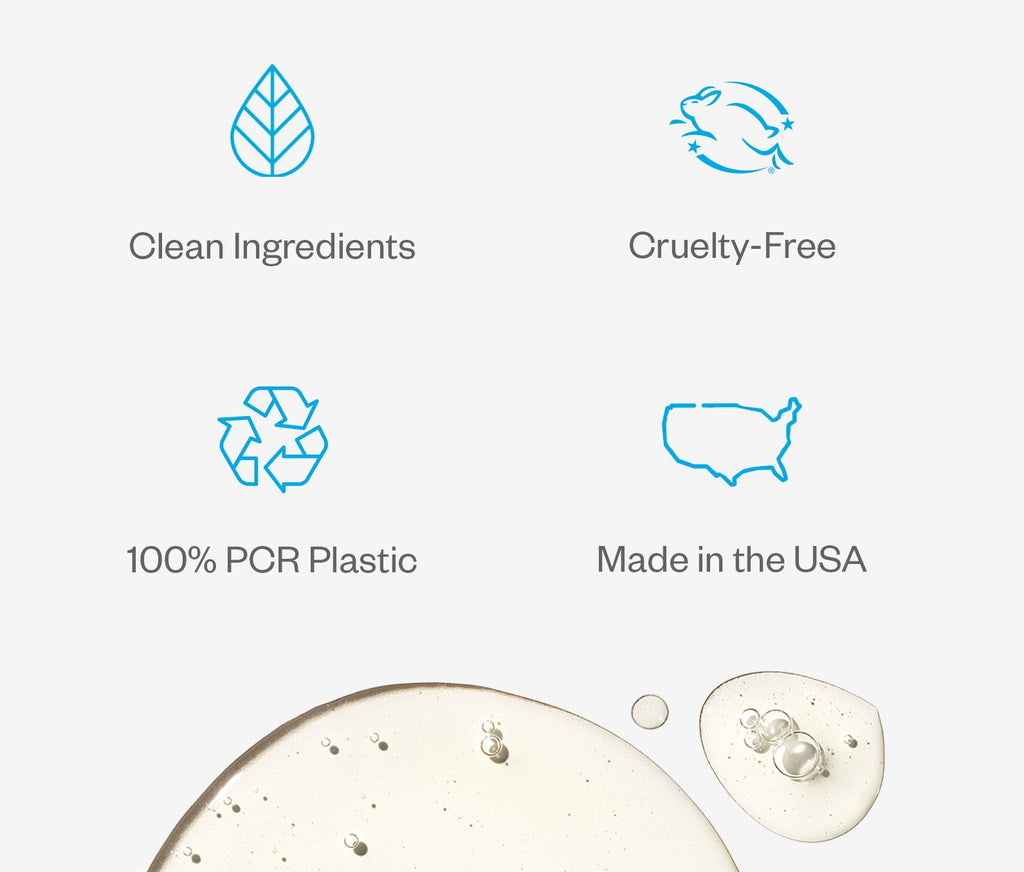 Clean Ingredients

Cruelty-Free

100% PCR Plastic

Made in the USA