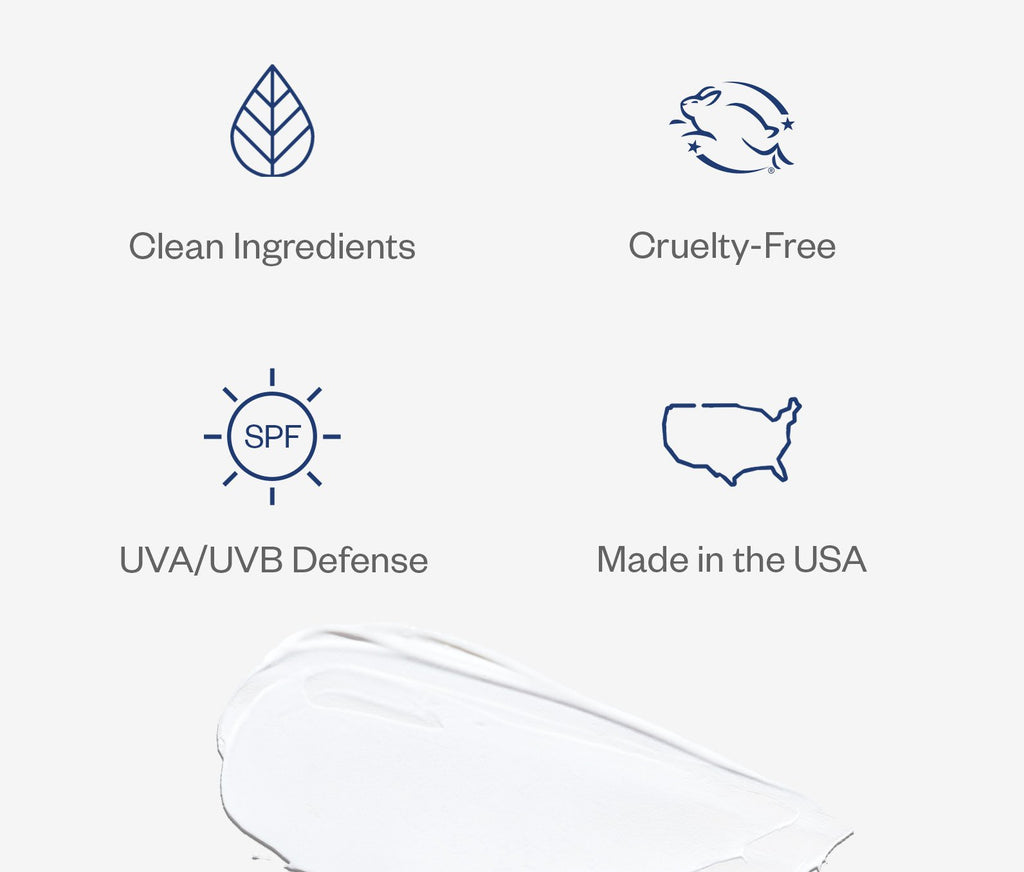 Clean Ingredients

Cruelty-Free

SPF

UVA/UVB Defense

Made in the USA