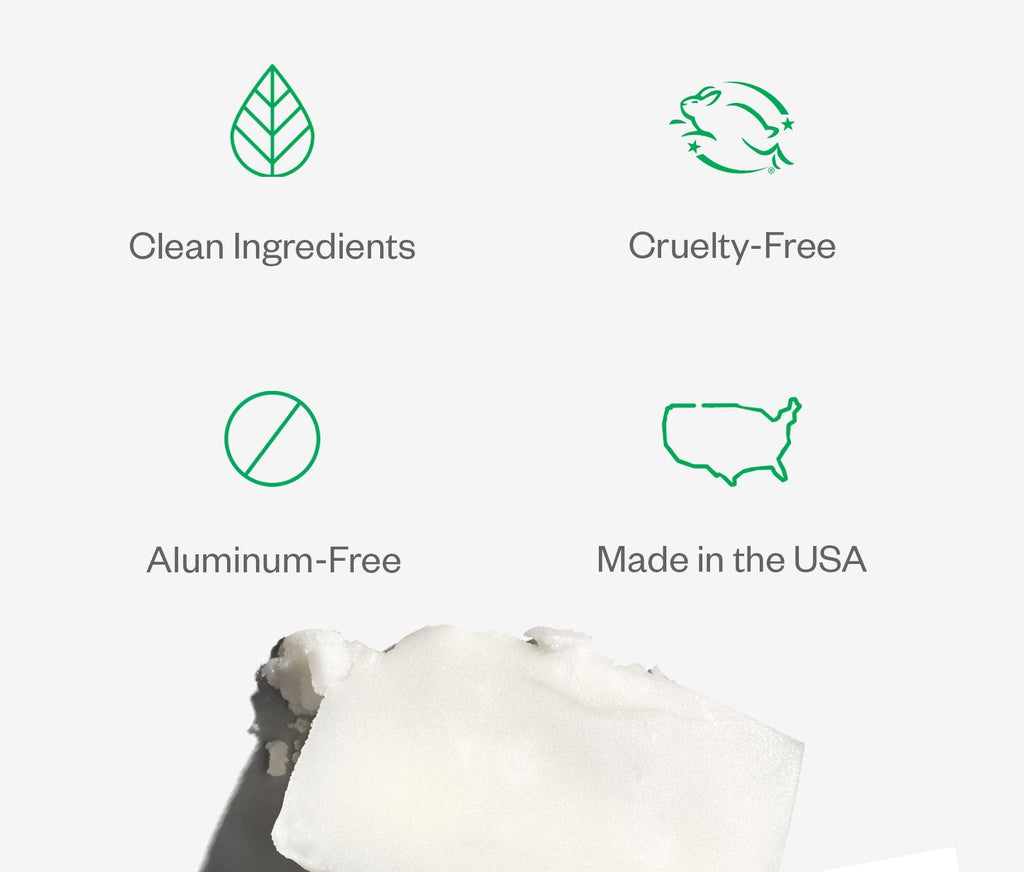 Clean Ingredients

Cruelty-Free

Aluminum-Free

Made in the USA