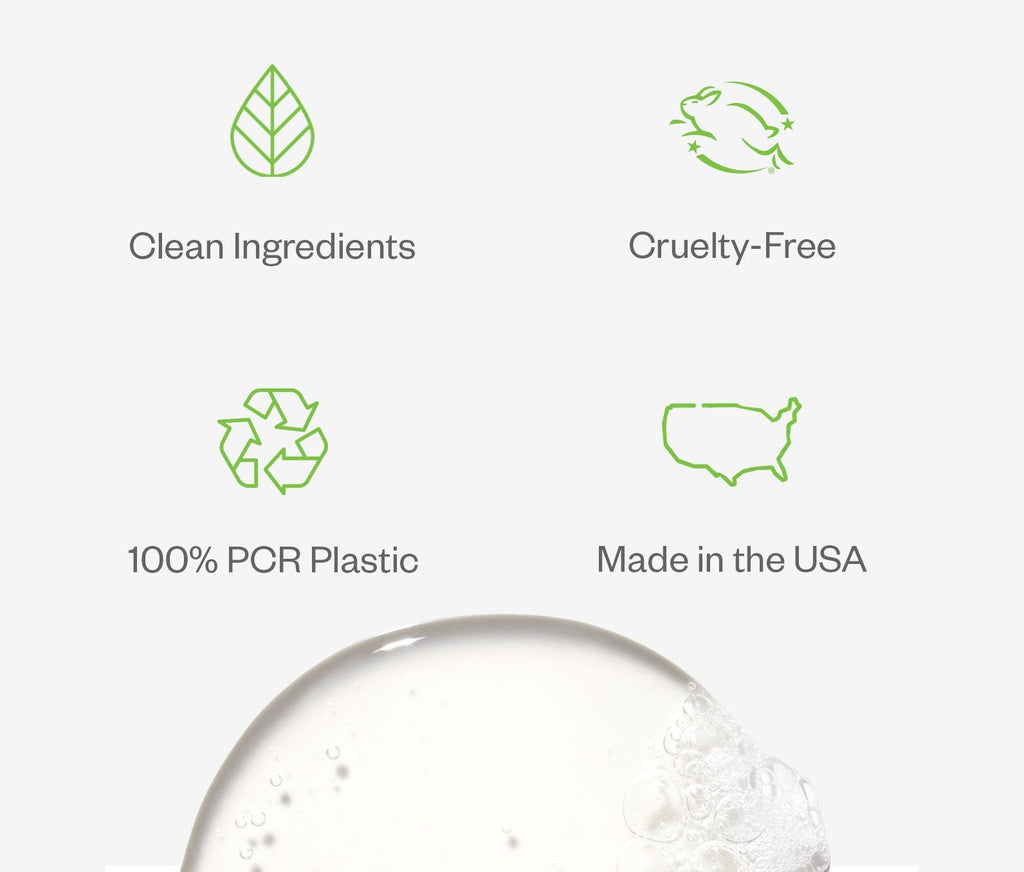 Clean Ingredients

Cruelty-Free

100% PCR Plastic

Made in the USA