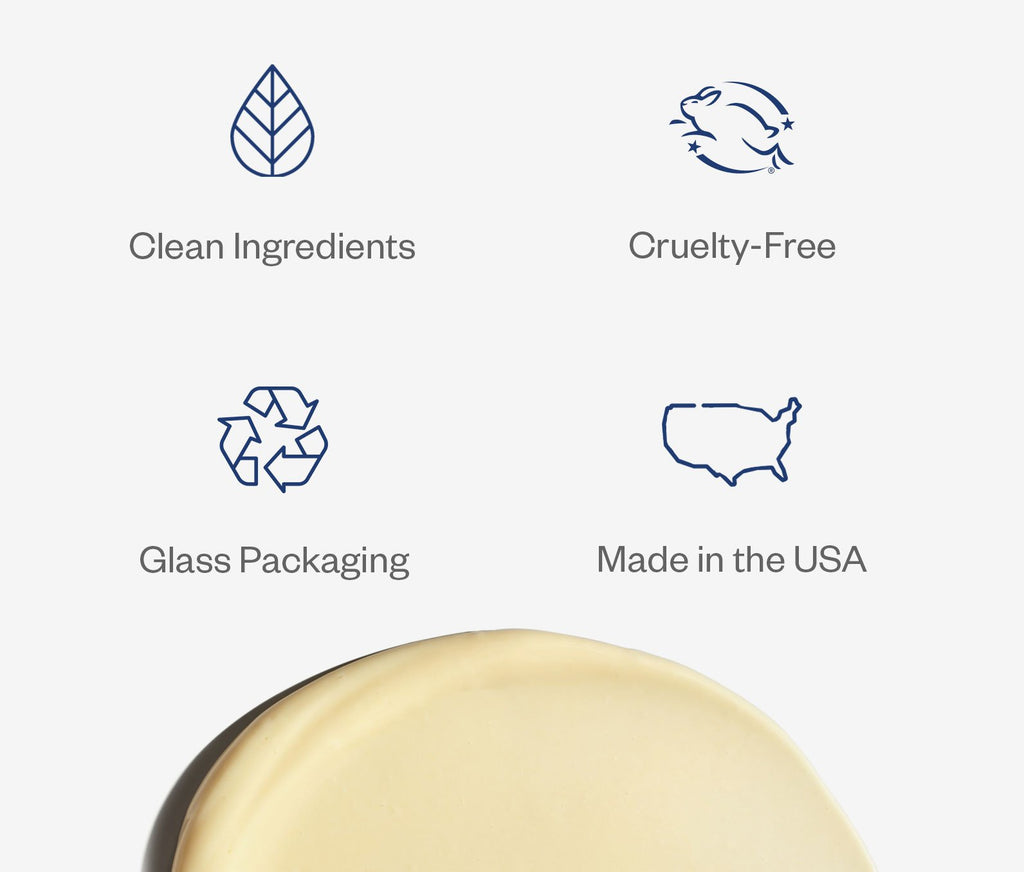 Clean Ingredients

Cruelty-Free

Glass Packaging

Made in the USA