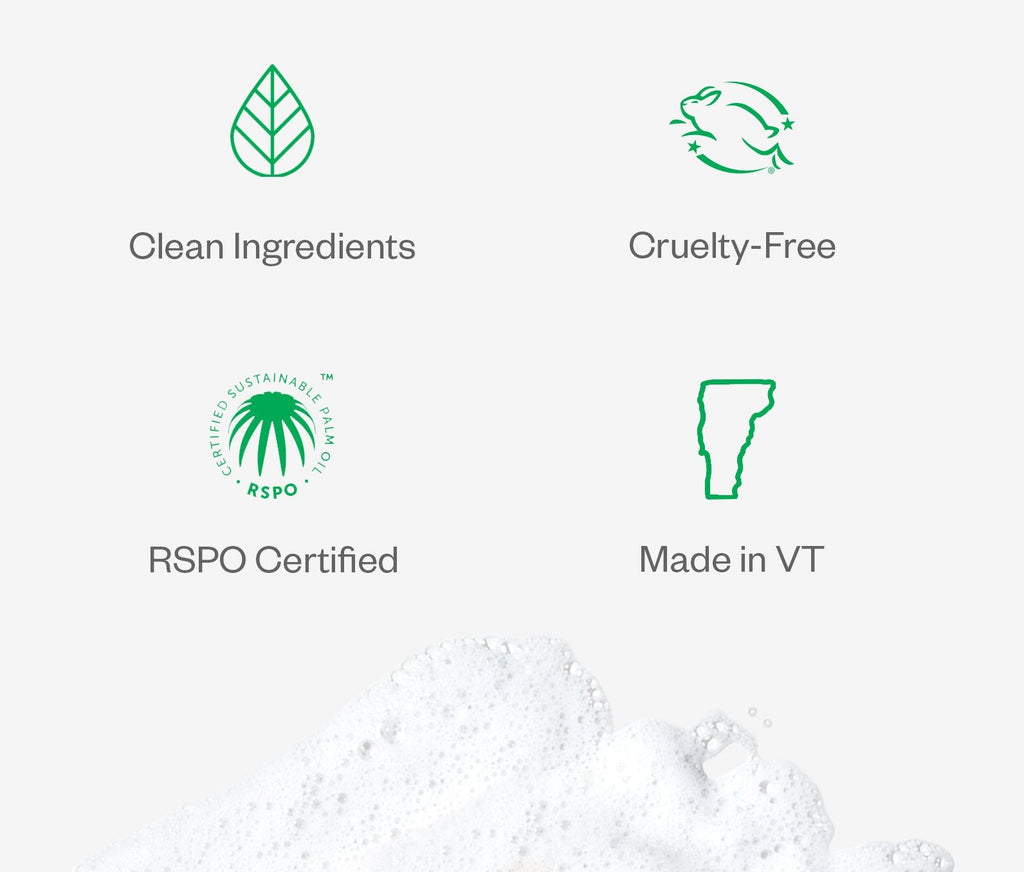 Clean Ingredients

Cruelty-Free

CERTIFIED SUSTAINABLE PALM OIL ™ RSPO

RSPO Certified

Made in VT