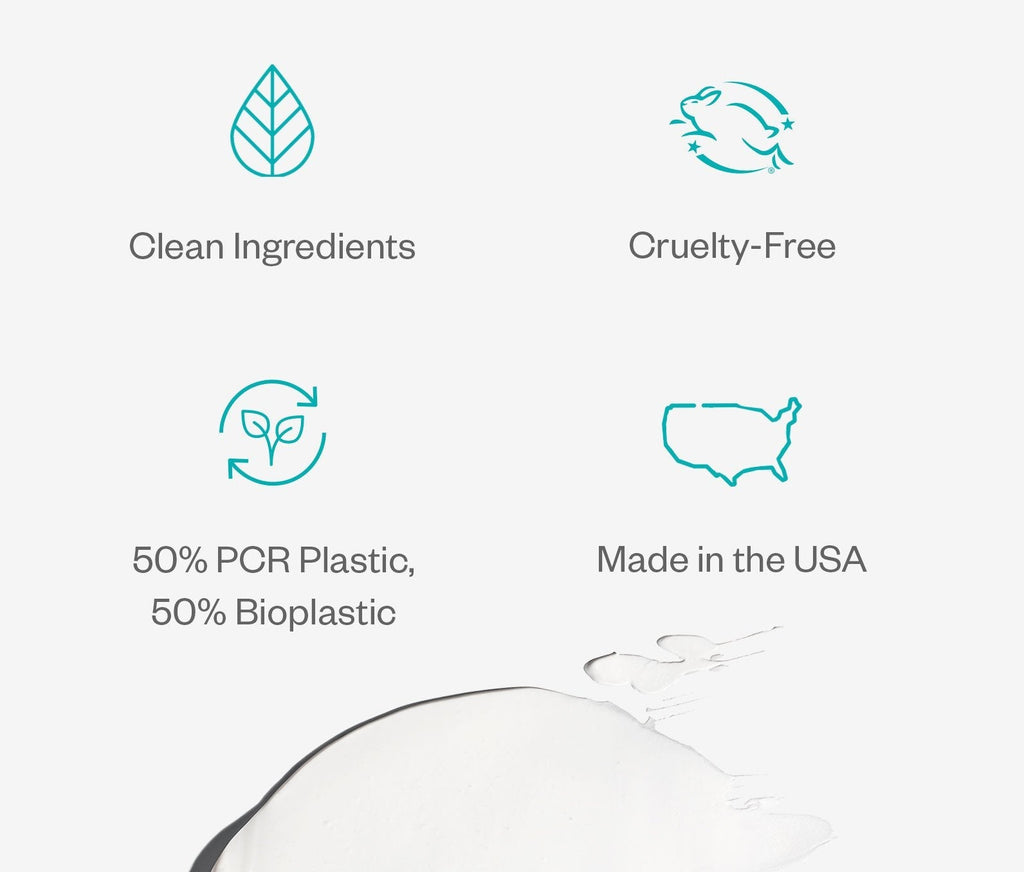 Clean Ingredients

Cruelty-Free

50% PCR Plastic, 50% Bioplastic

Made in the USA