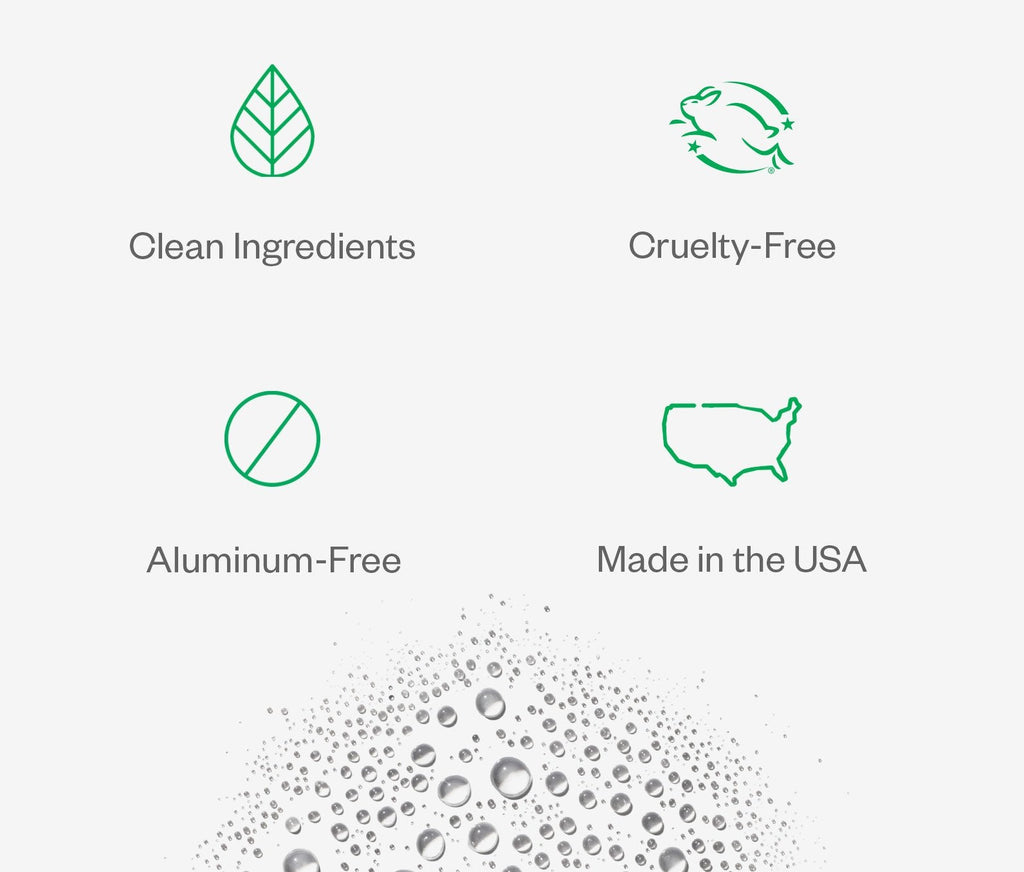 Clean Ingredients

Cruelty-Free

Aluminum-Free

Made in the USA